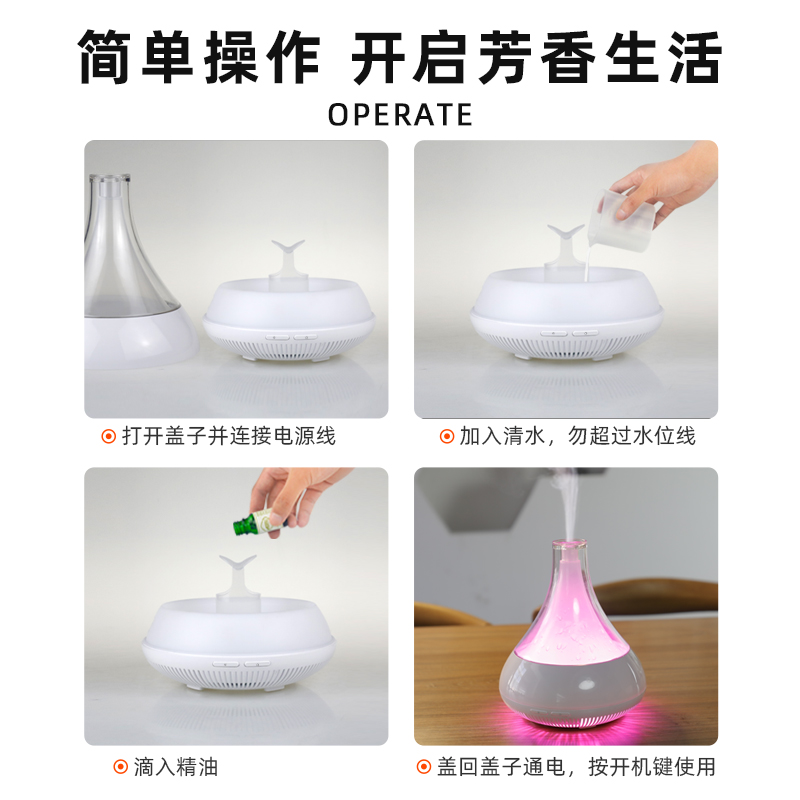 简单操作 开启芳香生活

OPERATE

打开盖子并连接电源线

加入清水，勿超过水位线

滴入精油

盖回盖子通电，按开机键使用