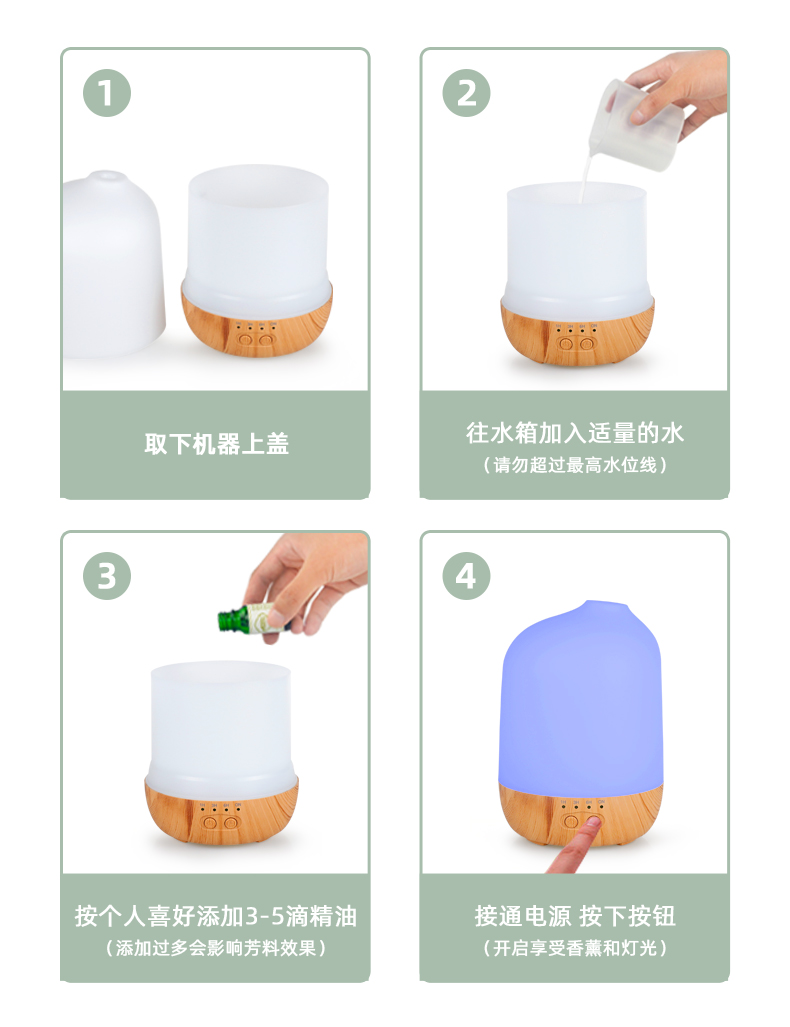 1

取下机器上盖

2

往水箱加入适量的水
（请勿超过最高水位线）

3

按个人喜好添加3-5滴精油
（添加过多会影响芳料效果）

4

接通电源 按下按钮
（开启享受香薰和灯光）